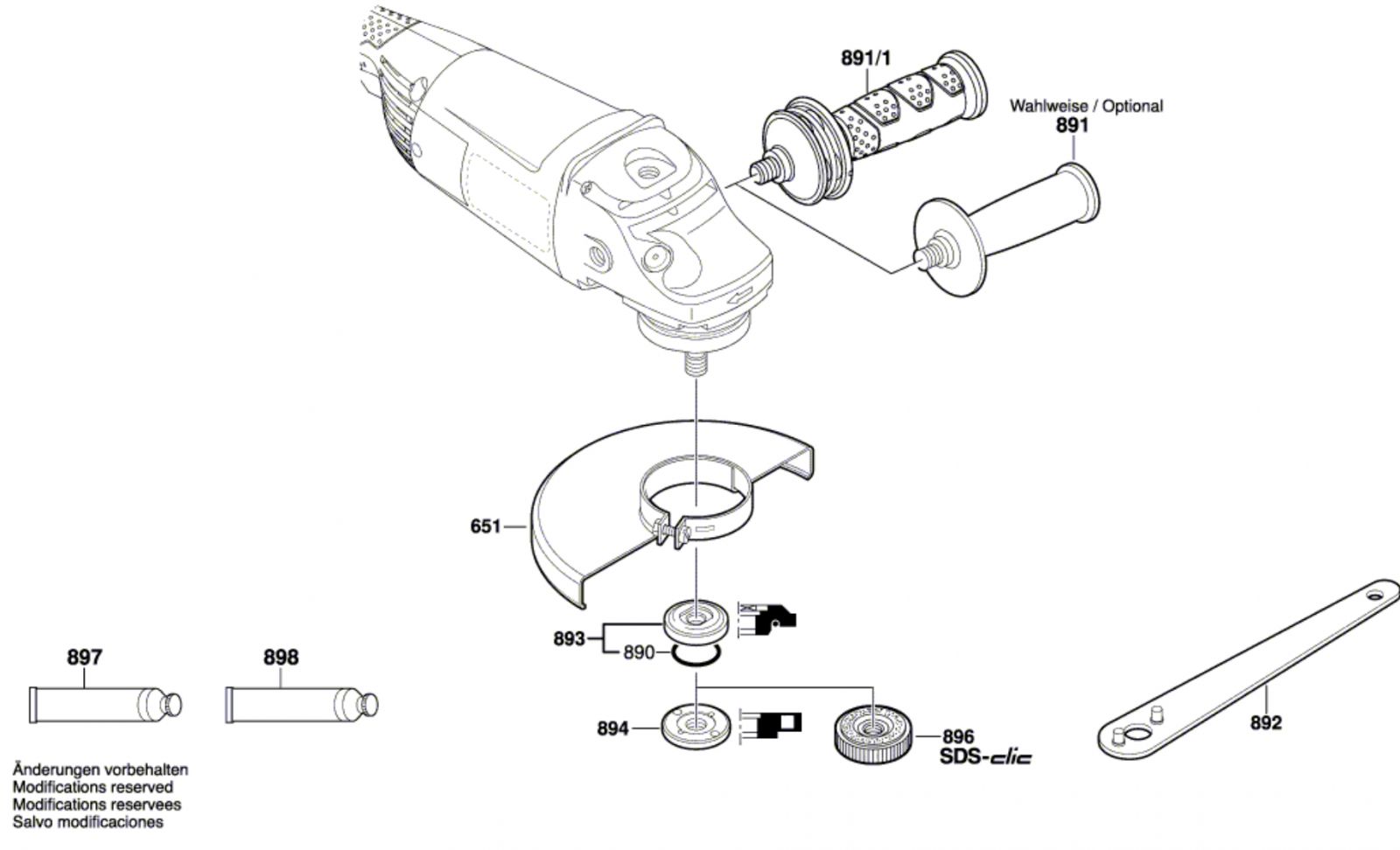 891/1

Wahlweise / Optional
891

651

893
890

897

898

894

896
SDS-clic

892

Änderungen vorbehalten
Modifications reserved
Modifications reservees
Salvo modificaciones